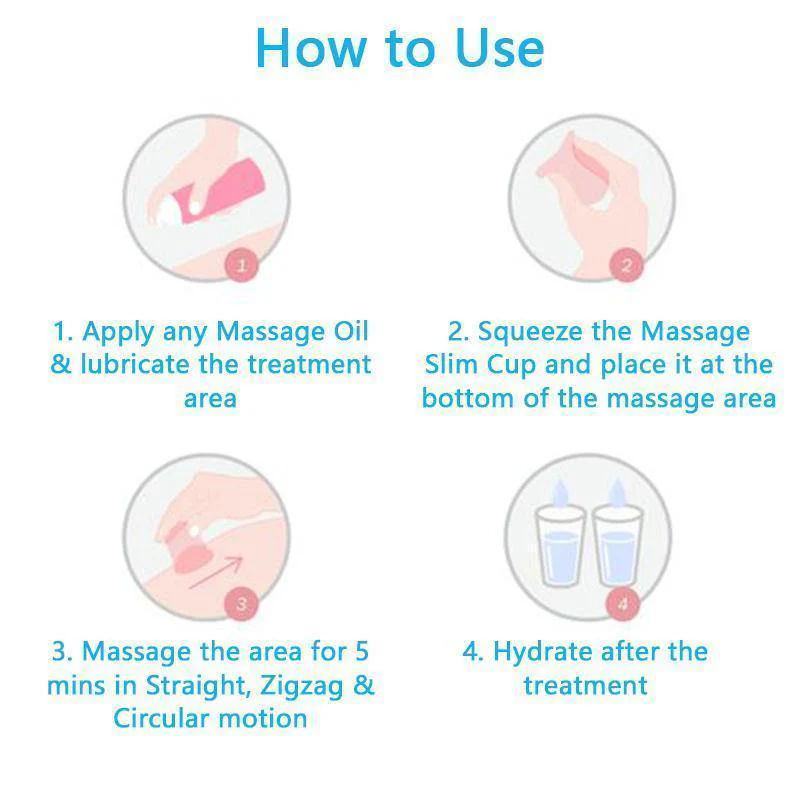 How to Use

1

1. Apply any Massage Oil & lubricate the treatment area

2

2. Squeeze the Massage Slim Cup and place it at the bottom of the massage area

3

3. Massage the area for 5 mins in Straight, Zigzag & Circular motion

4

4. Hydrate after the treatment