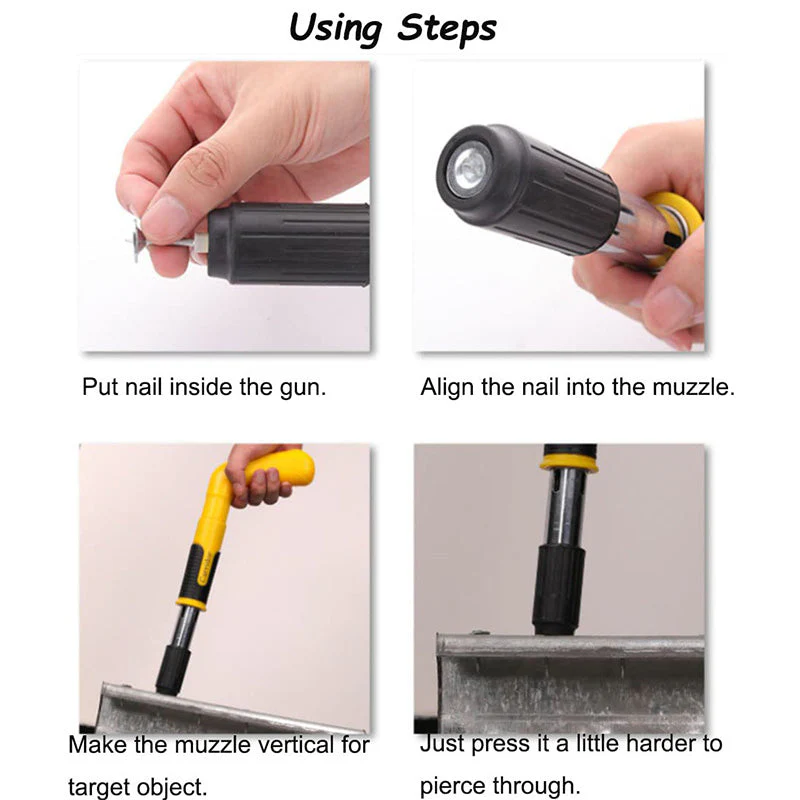 Using Steps

Put nail inside the gun.

Align the nail into the muzzle.

Make the muzzle vertical for target object.

Just press it a little harder to pierce through.